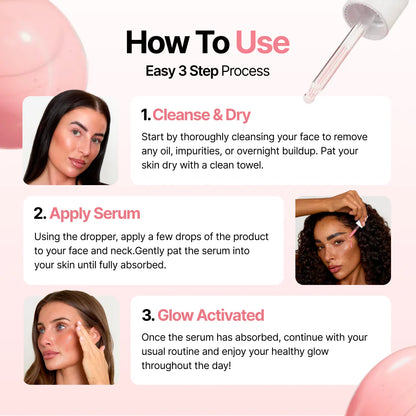 How To Use
Easy 3 Step Process

1. Cleanse & Dry
Start by thoroughly cleansing your face to remove any oil, impurities, or overnight buildup. Pat your skin dry with a clean towel.

2. Apply Serum
Using the dropper, apply a few drops of the product to your face and neck.Gently pat the serum into your skin until fully absorbed.

3. Glow Activated
Once the serum has absorbed, continue with your usual routine and enjoy your healthy glow throughout the day!